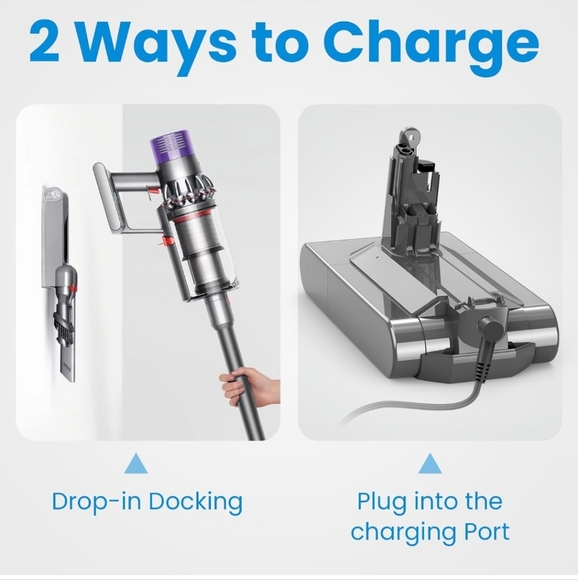 2 Ways to Charge

Drop-in Docking

Plug into the charging Port